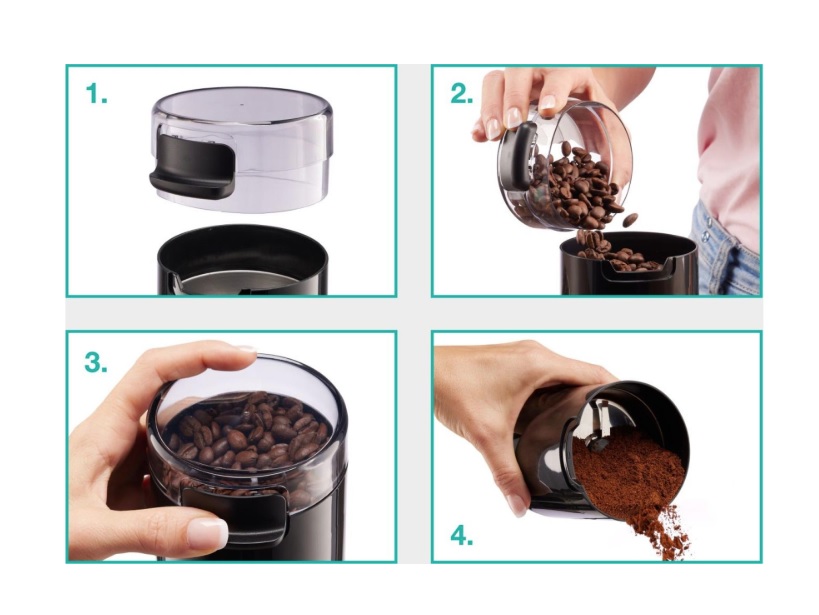 1.

2.

3.

4.